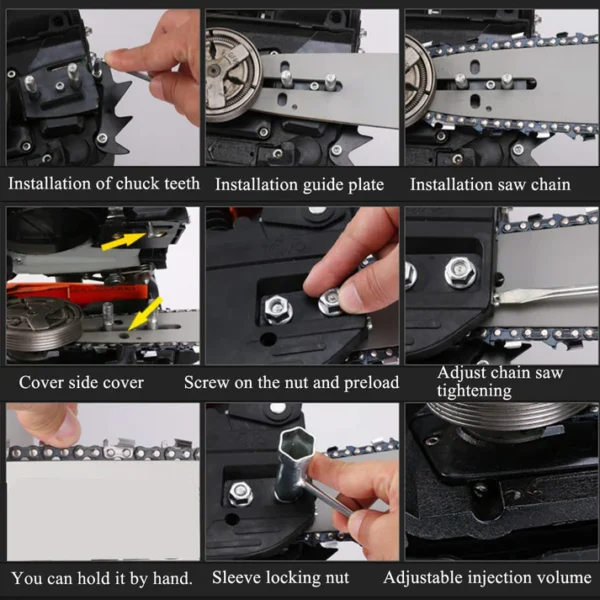 Installation of chuck teeth

Installation guide plate

Installation saw chain

Cover side cover

Screw on the nut and preload

Adjust chain saw tightening

You can hold it by hand.

Sleeve locking nut

Adjustable injection volume